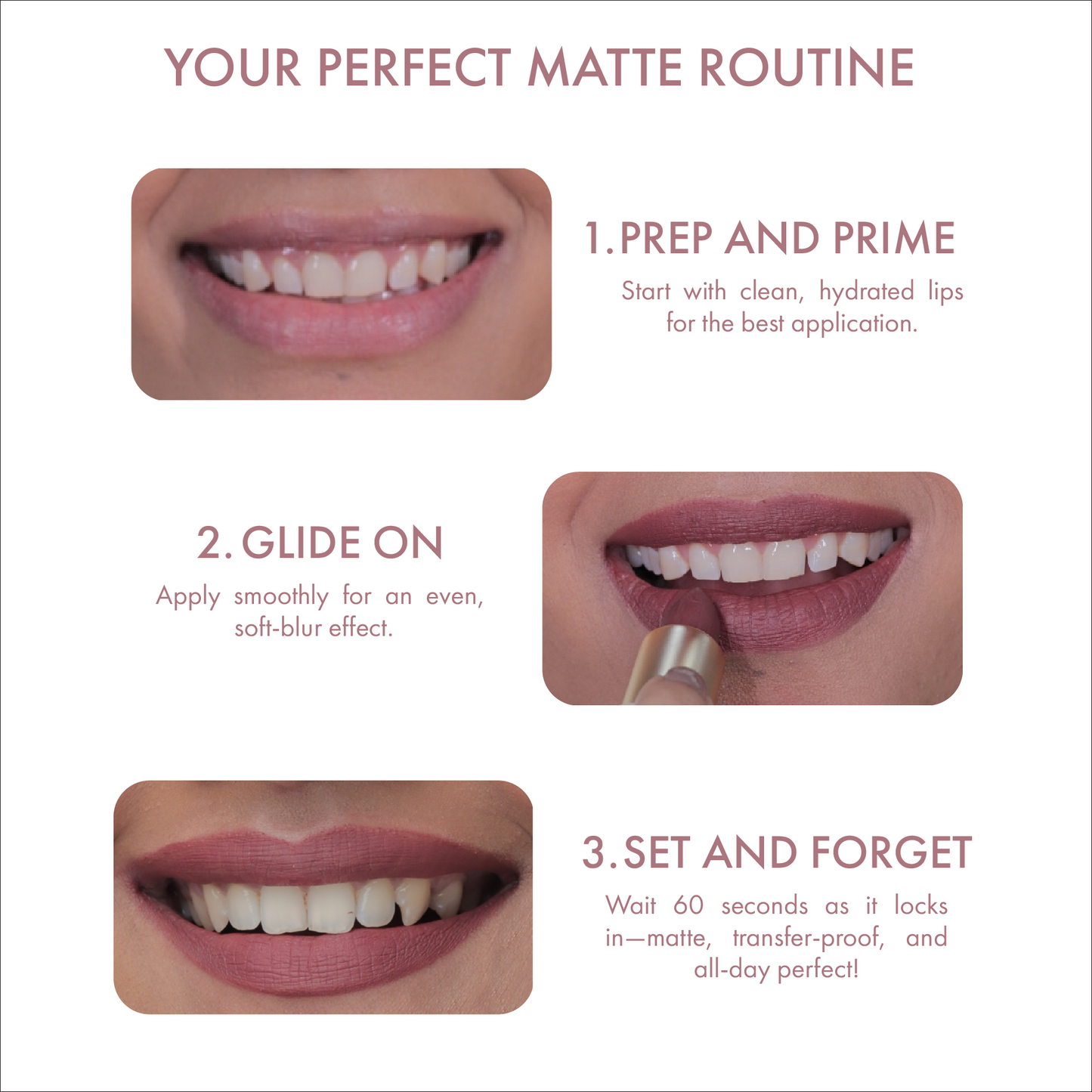 YOUR PERFECT MATTE ROUTINE

1. PREP AND PRIME
Start with clean, hydrated lips for the best application.

2. GLIDE ON
Apply smoothly for an even, soft-blur effect.

3. SET AND FORGET
Wait 60 seconds as it locks in—matte, transfer-proof, and all-day perfect!