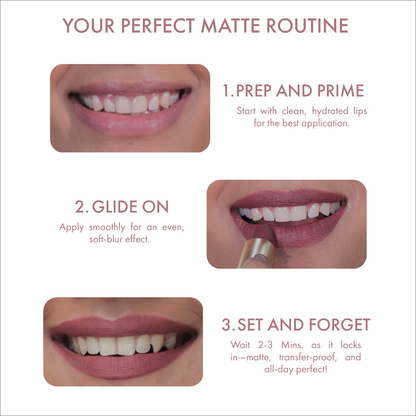 YOUR PERFECT MATTE ROUTINE

1. PREP AND PRIME

Start with clean, hydrated lips for the best application.

2. GLIDE ON

Apply smoothly for an even, soft-blur effect.

3. SET AND FORGET

Wait 2-3 Mins. as it locks in—matte, transfer-proof, and all-day perfect!